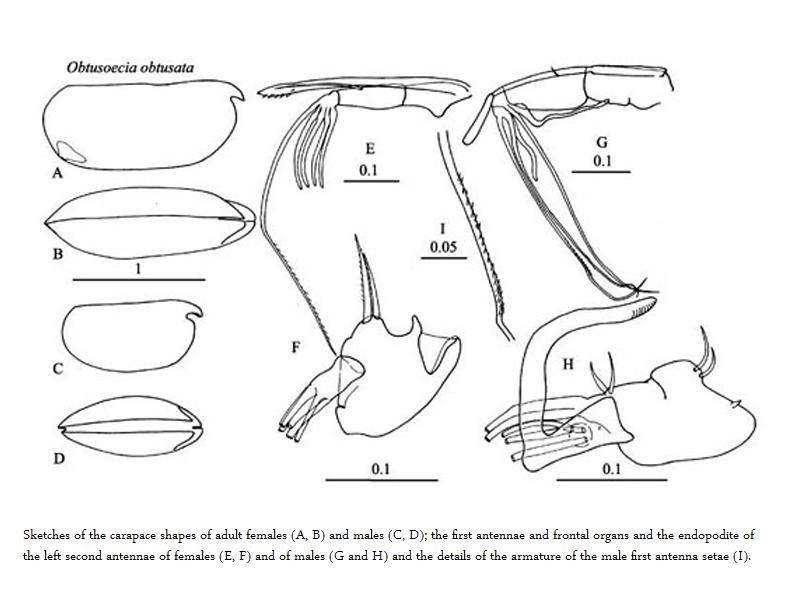 Obtusoecia obtusata

A

B

1

C

D

E
0.1

F

0.1

I
0.05

G
0.1

H

0.1

Sketches of the carapace shapes of adult females (A, B) and males (C, D); the first antennae and frontal organs and the endopodite of the left second antennae of females (E, F) and of males (G and H) and the details of the armature of the male first antenna setae (I).